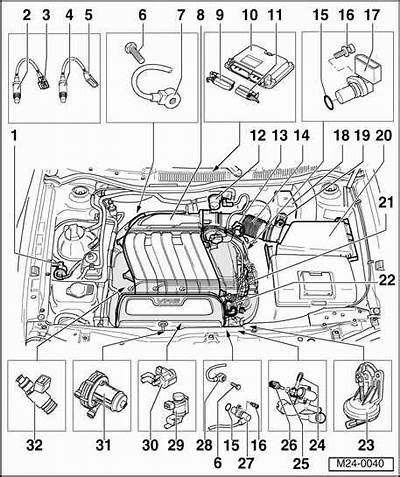 2 3 4 5 6 7 8 9 10 11 15 16 17

1 12 13 14 18 19 20

21

22

32 31 30 29 28 6 15 27 16 26 25 24 23

M24-0040